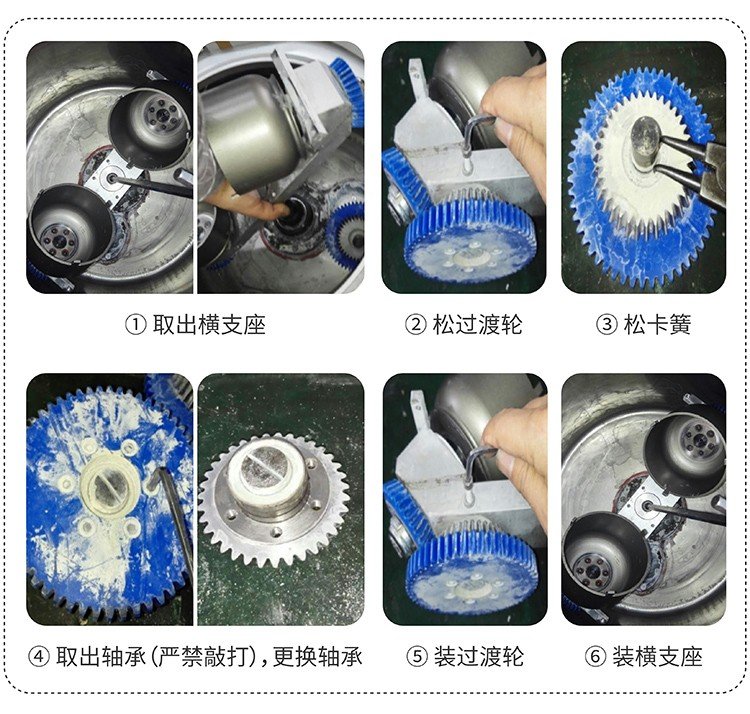 ① 取出横支座

② 松过渡轮

③ 松卡簧

④ 取出轴承（严禁敲打），更换轴承

⑤ 装过渡轮

⑥ 装横支座