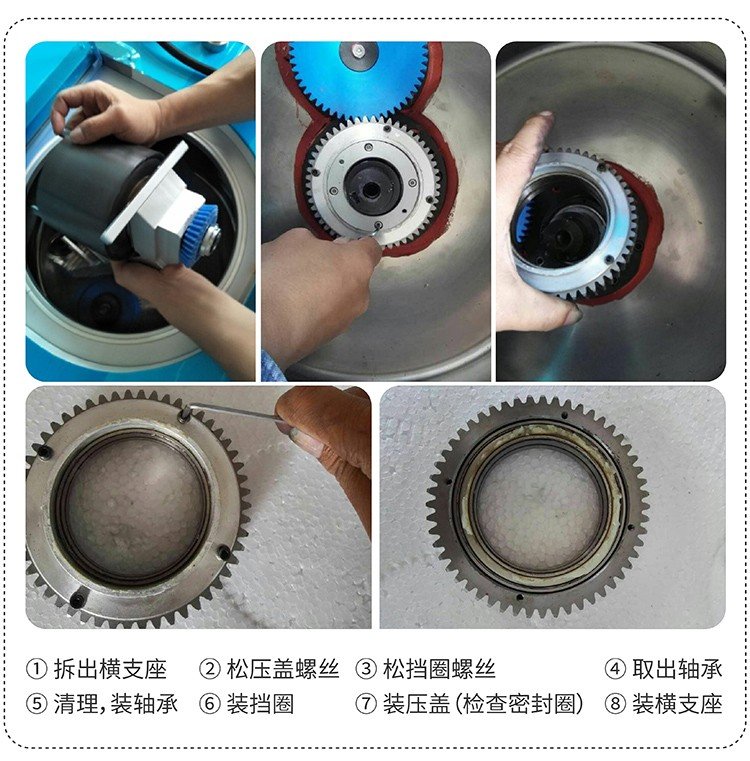 ① 拆出横支座　② 松压盖螺丝　③ 松挡圈螺丝　④ 取出轴承
⑤ 清理，装轴承　⑥ 装挡圈　⑦ 装压盖（检查密封圈）　⑧ 装横支座